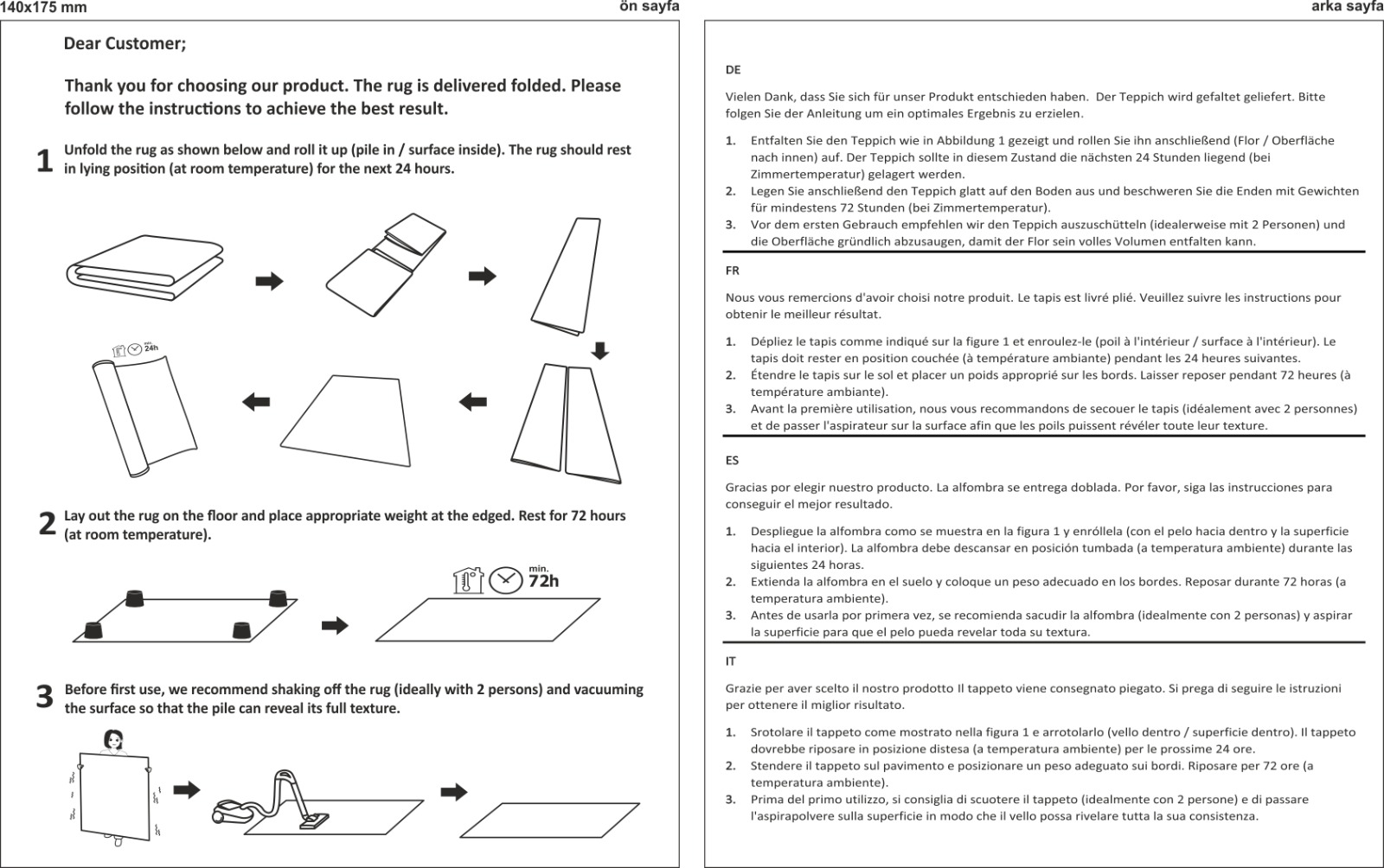 140x175 mm

ön sayfa

Dear Customer;

Thank you for choosing our product. The rug is delivered folded. Please follow the instructions to achieve the best result.

1 Unfold the rug as shown below and roll it up (pile in / surface inside). The rug should rest in lying position (at room temperature) for the next 24 hours.

min. 24h

2 Lay out the rug on the floor and place appropriate weight at the edged. Rest for 72 hours (at room temperature).

min. 72h

3 Before first use, we recommend shaking off the rug (ideally with 2 persons) and vacuuming the surface so that the pile can reveal its full texture.

arka sayfa

DE

Vielen Dank, dass Sie sich für unser Produkt entschieden haben. Der Teppich wird gefaltet geliefert. Bitte folgen Sie der Anleitung um ein optimales Ergebnis zu erzielen.

1. Entfalten Sie den Teppich wie in Abbildung 1 gezeigt und rollen Sie ihn anschließend (Flor / Oberfläche nach innen) auf. Der Teppich sollte in diesem Zustand die nächsten 24 Stunden liegend (bei Zimmertemperatur) gelagert werden.
2. Legen Sie anschließend den Teppich glatt auf den Boden aus und beschweren Sie die Enden mit Gewichten für mindestens 72 Stunden (bei Zimmertemperatur).
3. Vor dem ersten Gebrauch empfehlen wir den Teppich auszuschütteln (idealerweise mit 2 Personen) und die Oberfläche gründlich abzusaugen, damit der Flor sein volles Volumen entfalten kann.

FR

Nous vous remercions d'avoir choisi notre produit. Le tapis est livré plié. Veuillez suivre les instructions pour obtenir le meilleur résultat.

1. Dépliez le tapis comme indiqué sur la figure 1 et enroulez-le (poil à l'intérieur / surface à l'intérieur). Le tapis doit rester en position couchée (à température ambiante) pendant les 24 heures suivantes.
2. Étendre le tapis sur le sol et placer un poids approprié sur les bords. Laisser reposer pendant 72 heures (à température ambiante).
3. Avant la première utilisation, nous vous recommandons de secouer le tapis (idéalement avec 2 personnes) et de passer l'aspirateur sur la surface afin que les poils puissent révéler toute leur texture.

ES

Gracias por elegir nuestro producto. La alfombra se entrega doblada. Por favor, siga las instrucciones para conseguir el mejor resultado.

1. Despliegue la alfombra como se muestra en la figura 1 y enróllela (con el pelo hacia dentro y la superficie hacia el interior). La alfombra debe descansar en posición tumbada (a temperatura ambiente) durante las siguientes 24 horas.
2. Extienda la alfombra en el suelo y coloque un peso adecuado en los bordes. Reposar durante 72 horas (a temperatura ambiente).
3. Antes de usarla por primera vez, se recomienda sacudir la alfombra (idealmente con 2 personas) y aspirar la superficie para que el pelo pueda revelar toda su textura.

IT

Grazie per aver scelto il nostro prodotto Il tappeto viene consegnato piegato. Si prega di seguire le istruzioni per ottenere il miglior risultato.

1. Srotolare il tappeto come mostrato nella figura 1 e arrotolarlo (vello dentro / superficie dentro). Il tappeto dovrebbe riposare in posizione distesa (a temperatura ambiente) per le prossime 24 ore.
2. Stendere il tappeto sul pavimento e posizionare un peso adeguato sui bordi. Riposare per 72 ore (a temperatura ambiente).
3. Prima del primo utilizzo, si consiglia di scuotere il tappeto (idealmente con 2 persone) e di passare l'aspirapolvere sulla superficie in modo che il vello possa rivelare tutta la sua consistenza.